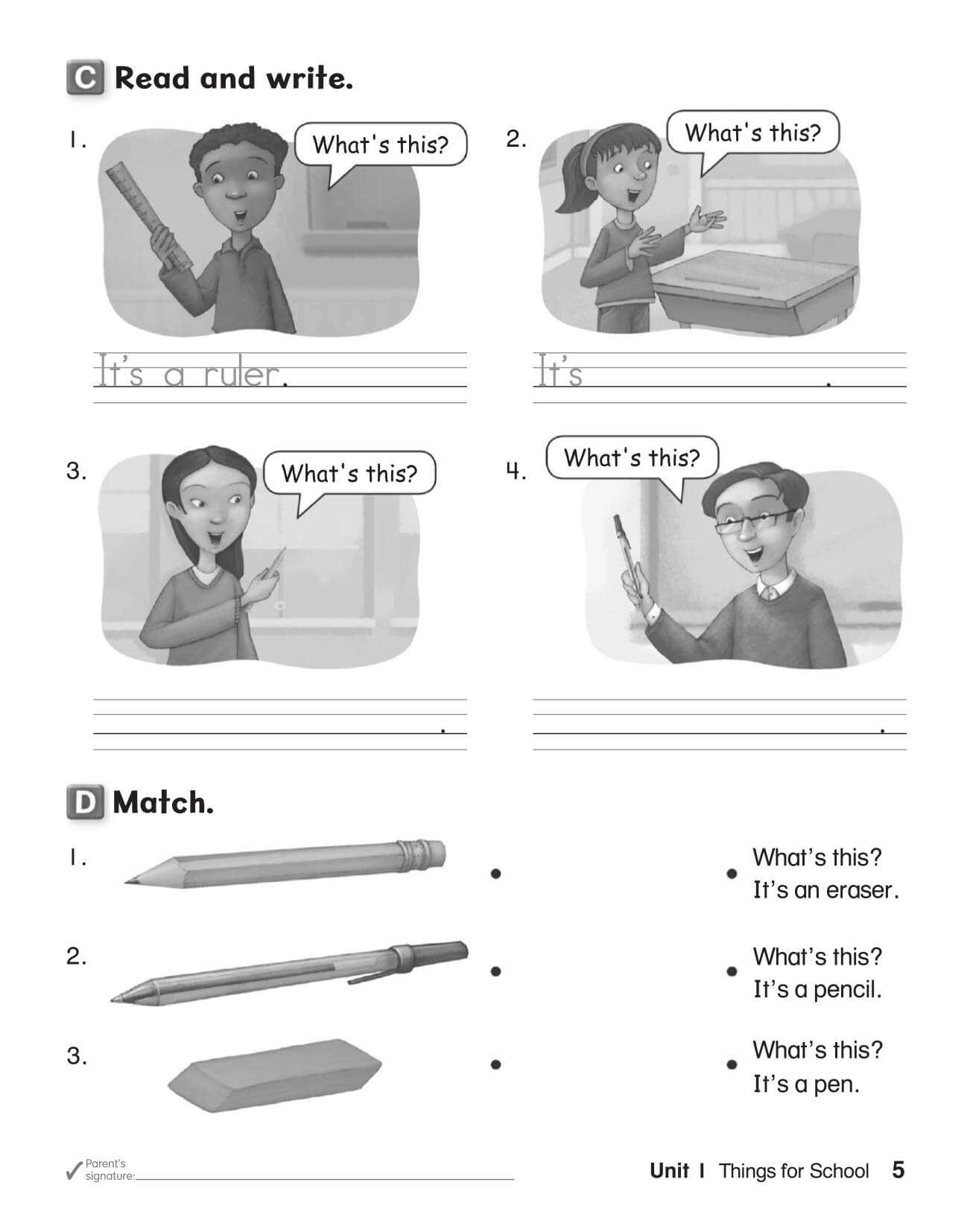 C Read and write.

1. What's this?

It's a ruler.

2. What's this?

It's .

3. What's this?

.

4. What's this?

.

D Match.

1.

2.

3.

What's this?
It's an eraser.

What's this?
It's a pencil.

What's this?
It's a pen.

Parent's signature:

Unit 1 Things for School 5