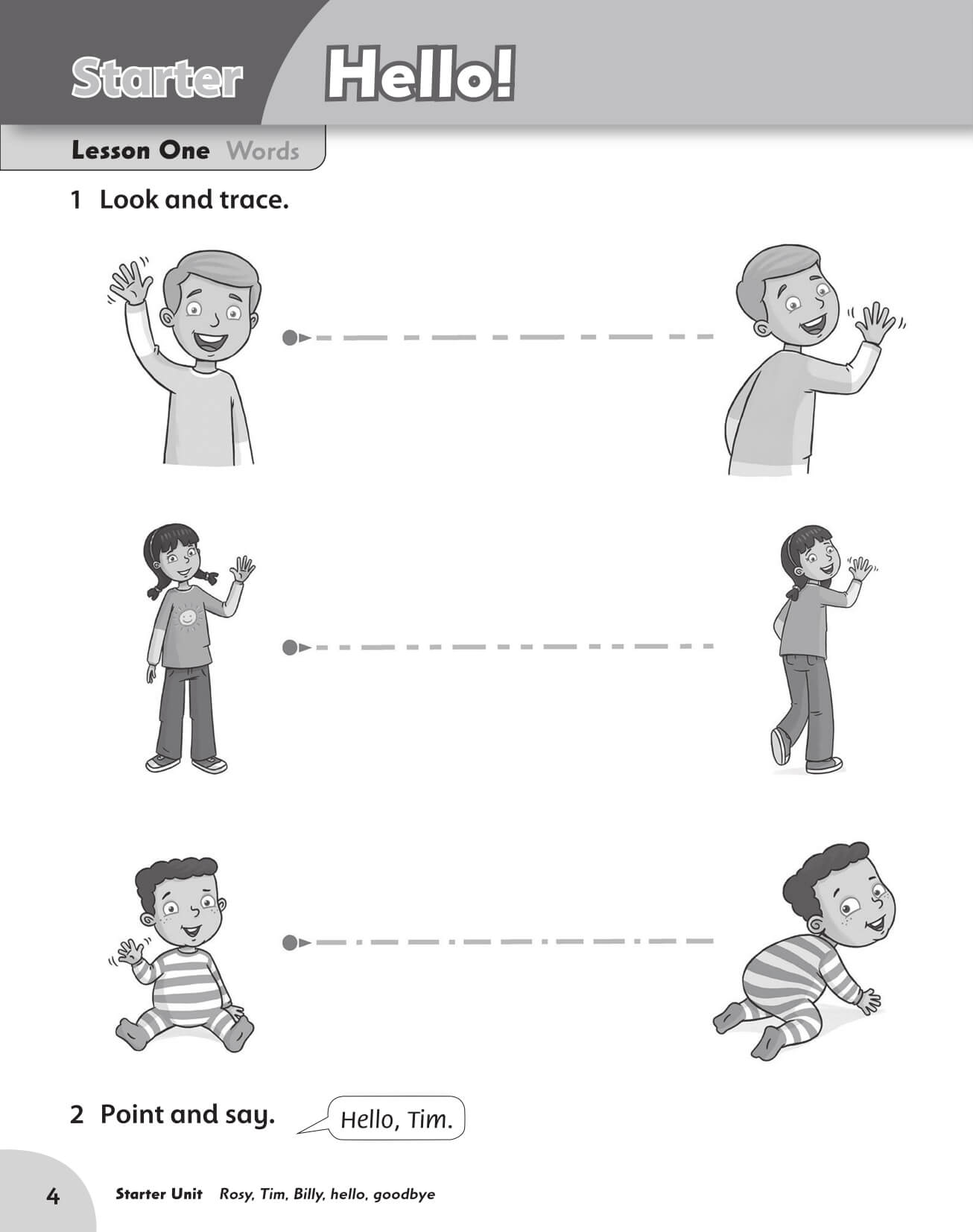 Starter Hello!

Lesson One Words

1 Look and trace.

2 Point and say.

Hello, Tim.

4

Starter Unit Rosy, Tim, Billy, hello, goodbye