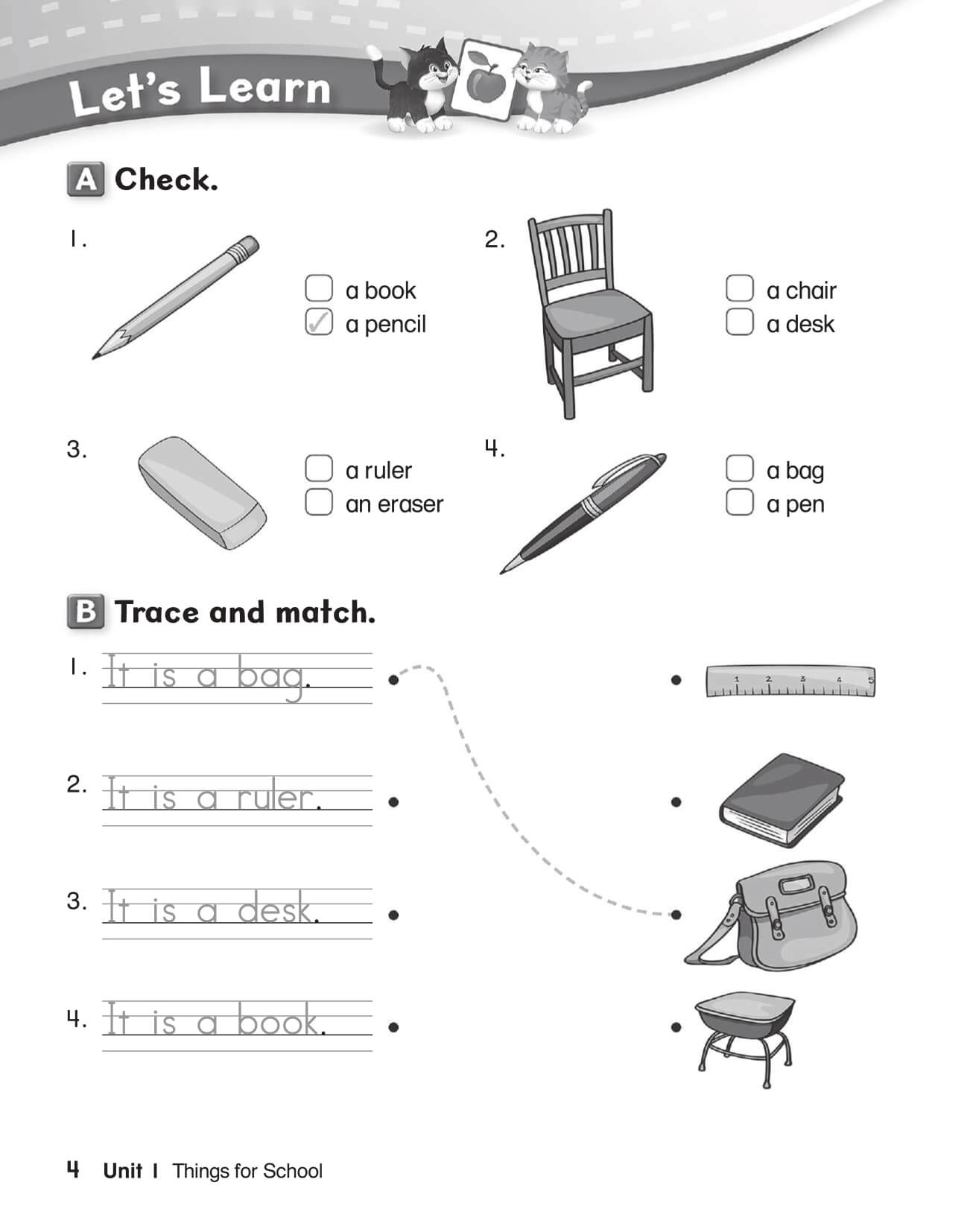 Let's Learn

A Check.

1.
☐ a book
☑ a pencil

2.
☐ a chair
☐ a desk

3.
☐ a ruler
☐ an eraser

4.
☐ a bag
☐ a pen

B Trace and match.

1. It is a bag.

2. It is a ruler.

3. It is a desk.

4. It is a book.

1 2 3 4 5

4 Unit 1 Things for School