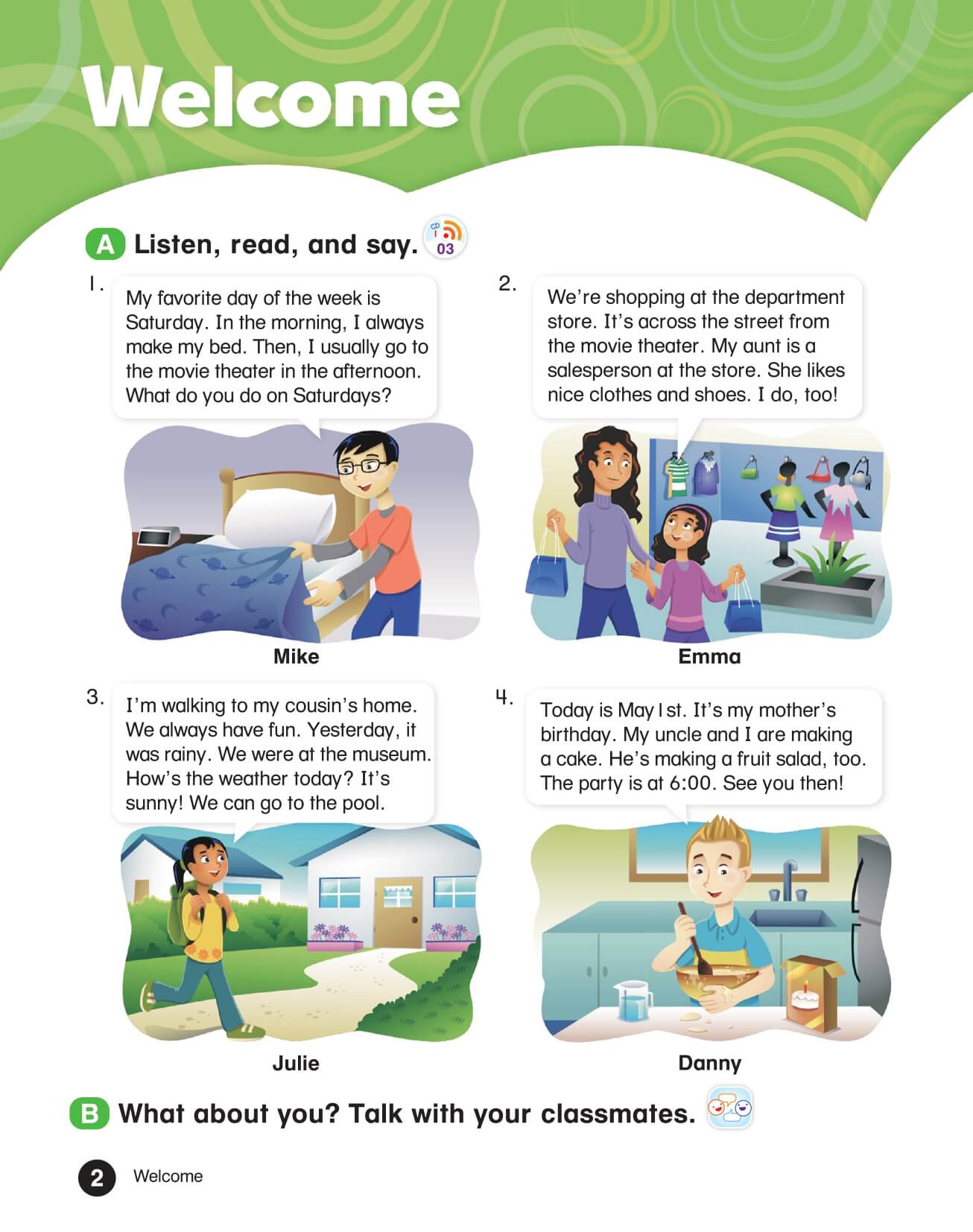 Welcome

A Listen, read, and say. CD 1 03

1. My favorite day of the week is Saturday. In the morning, I always make my bed. Then, I usually go to the movie theater in the afternoon. What do you do on Saturdays?

Mike

2. We're shopping at the department store. It's across the street from the movie theater. My aunt is a salesperson at the store. She likes nice clothes and shoes. I do, too!

Emma

3. I'm walking to my cousin's home. We always have fun. Yesterday, it was rainy. We were at the museum. How's the weather today? It's sunny! We can go to the pool.

Julie

4. Today is May 1st. It's my mother's birthday. My uncle and I are making a cake. He's making a fruit salad, too. The party is at 6:00. See you then!

Danny

B What about you? Talk with your classmates.

2 Welcome