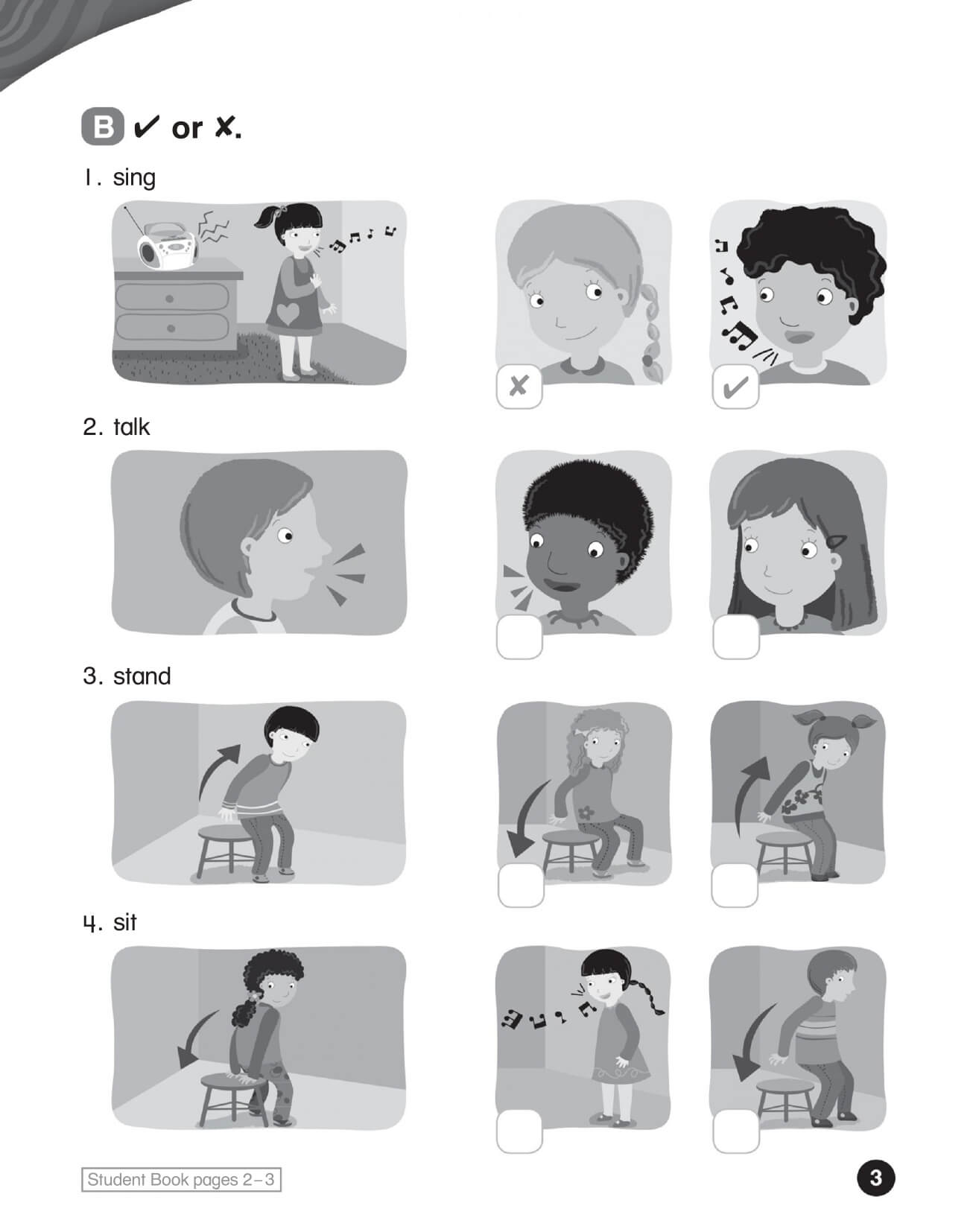 B ✔ or ✘.

1. sing

✘ ✔

2. talk

3. stand

4. sit

Student Book pages 2–3

3