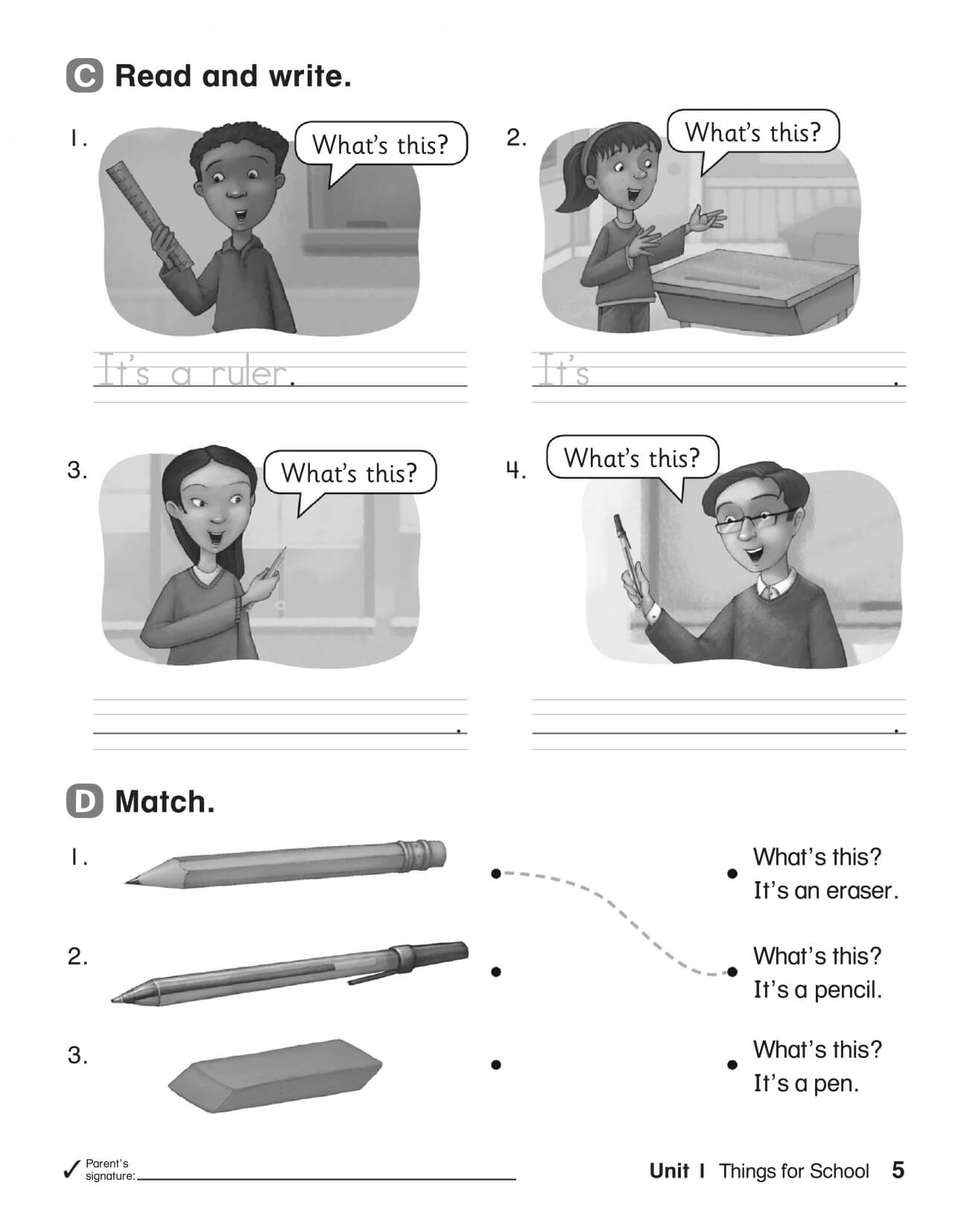 C Read and write.

1. What's this?

It's a ruler.

2. What's this?

It's .

3. What's this?

.

4. What's this?

.

D Match.

1.
2.
3.

What's this?
It's an eraser.

What's this?
It's a pencil.

What's this?
It's a pen.

✓ Parent's signature:

Unit 1 Things for School 5