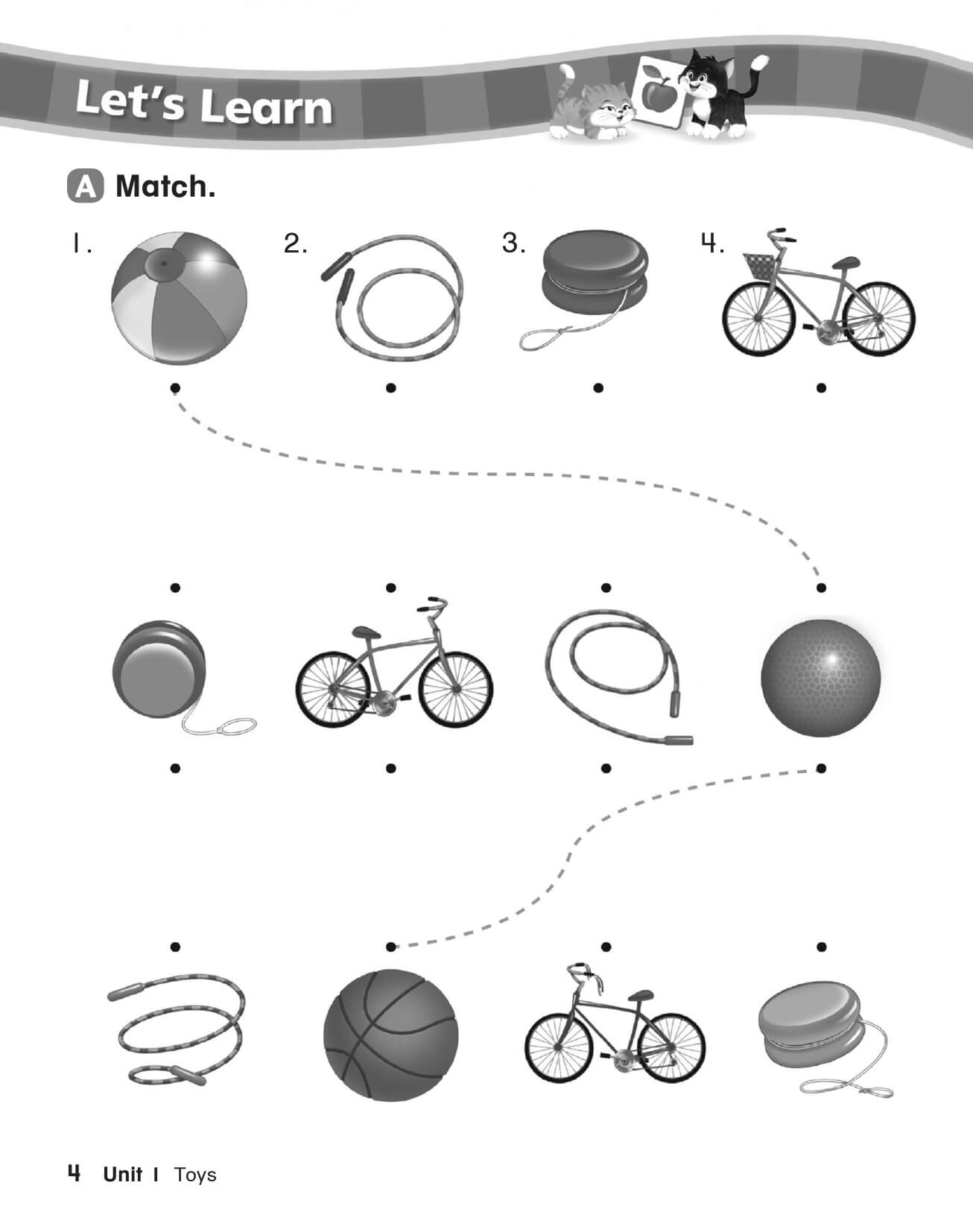 Let's Learn

A Match.

1. 2. 3. 4.

4 Unit 1 Toys