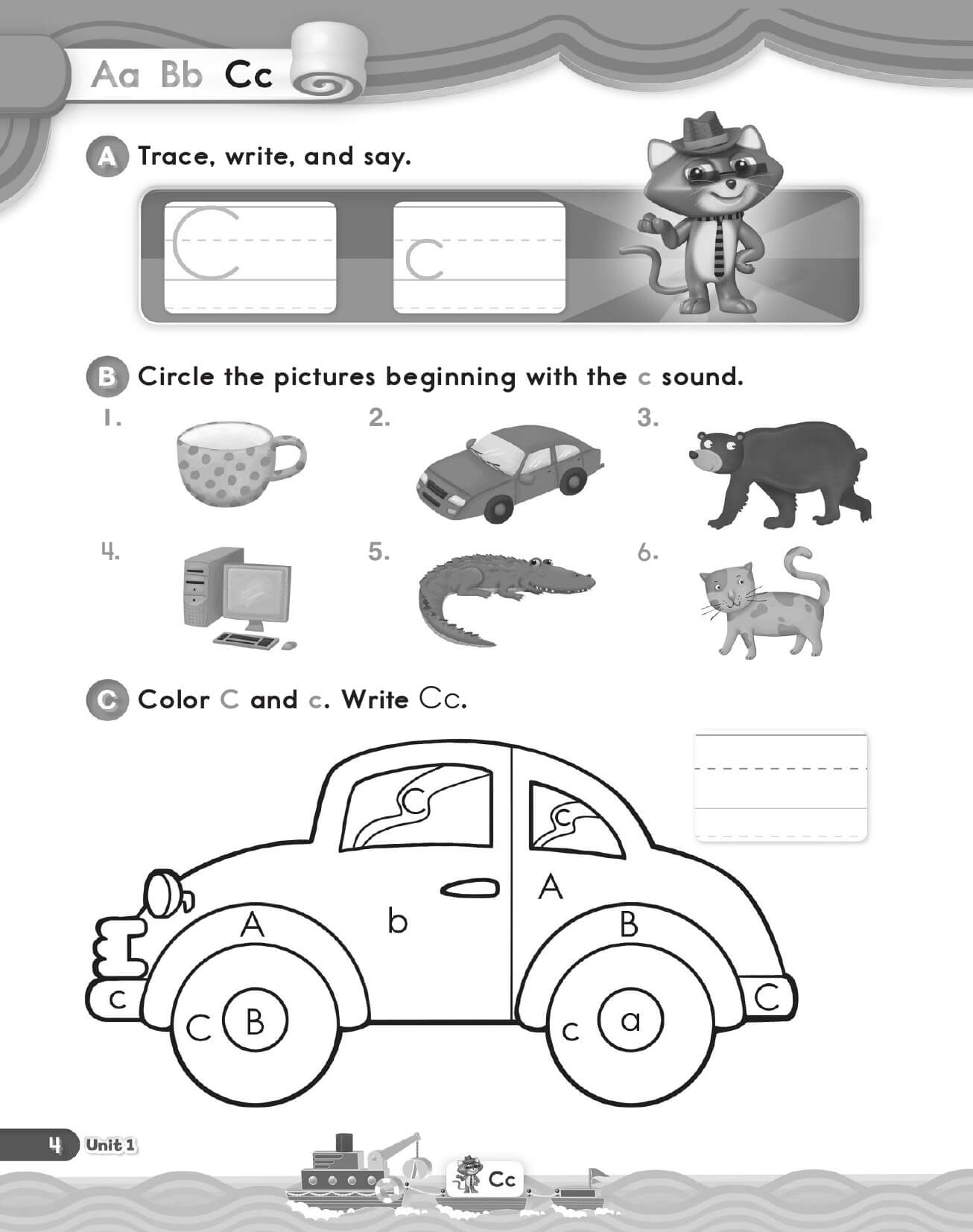 Aa Bb Cc

A Trace, write, and say.

C c

B Circle the pictures beginning with the c sound.

1. 2. 3.

4. 5. 6.

C Color C and c. Write Cc.

C
c
A
b
A
B
c
C B
C
c a

4 Unit 1

Cc