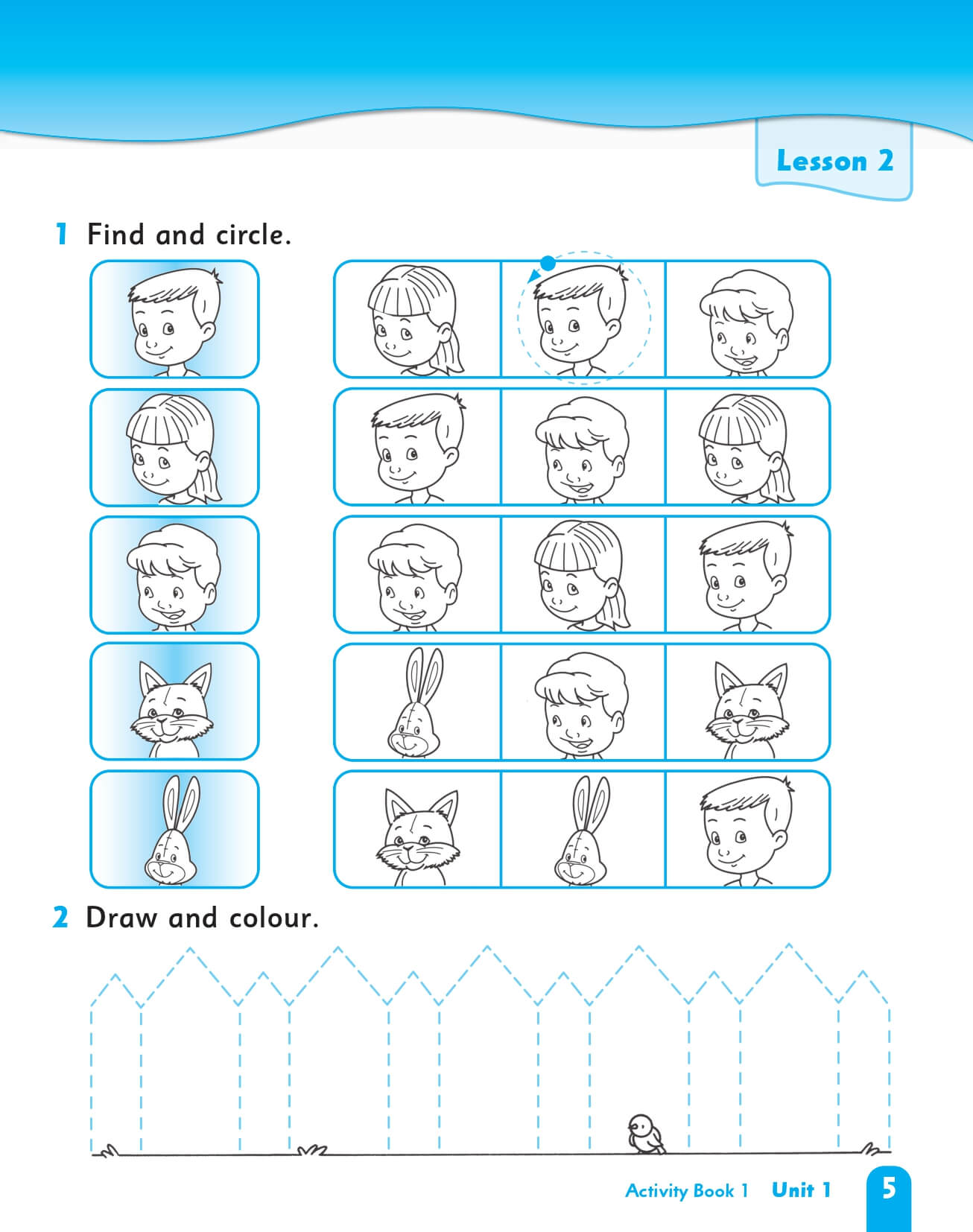 Lesson 2

1 Find and circle.

2 Draw and colour.

Activity Book 1 Unit 1 5