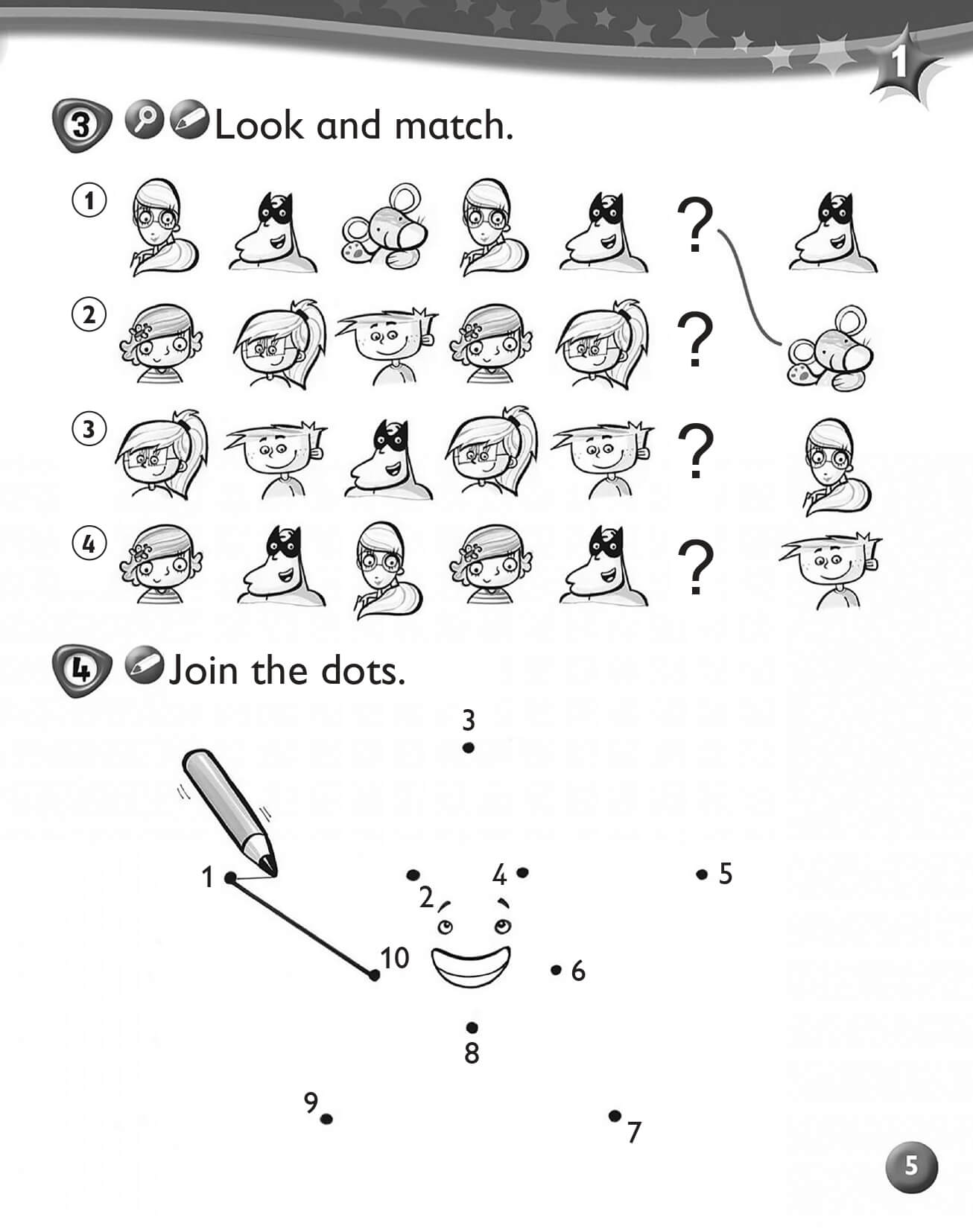 1

3 Look and match.

1 ?

2 ?

3 ?

4 ?

4 Join the dots.

3

1

2

4

5

10

6

8

9

7

5